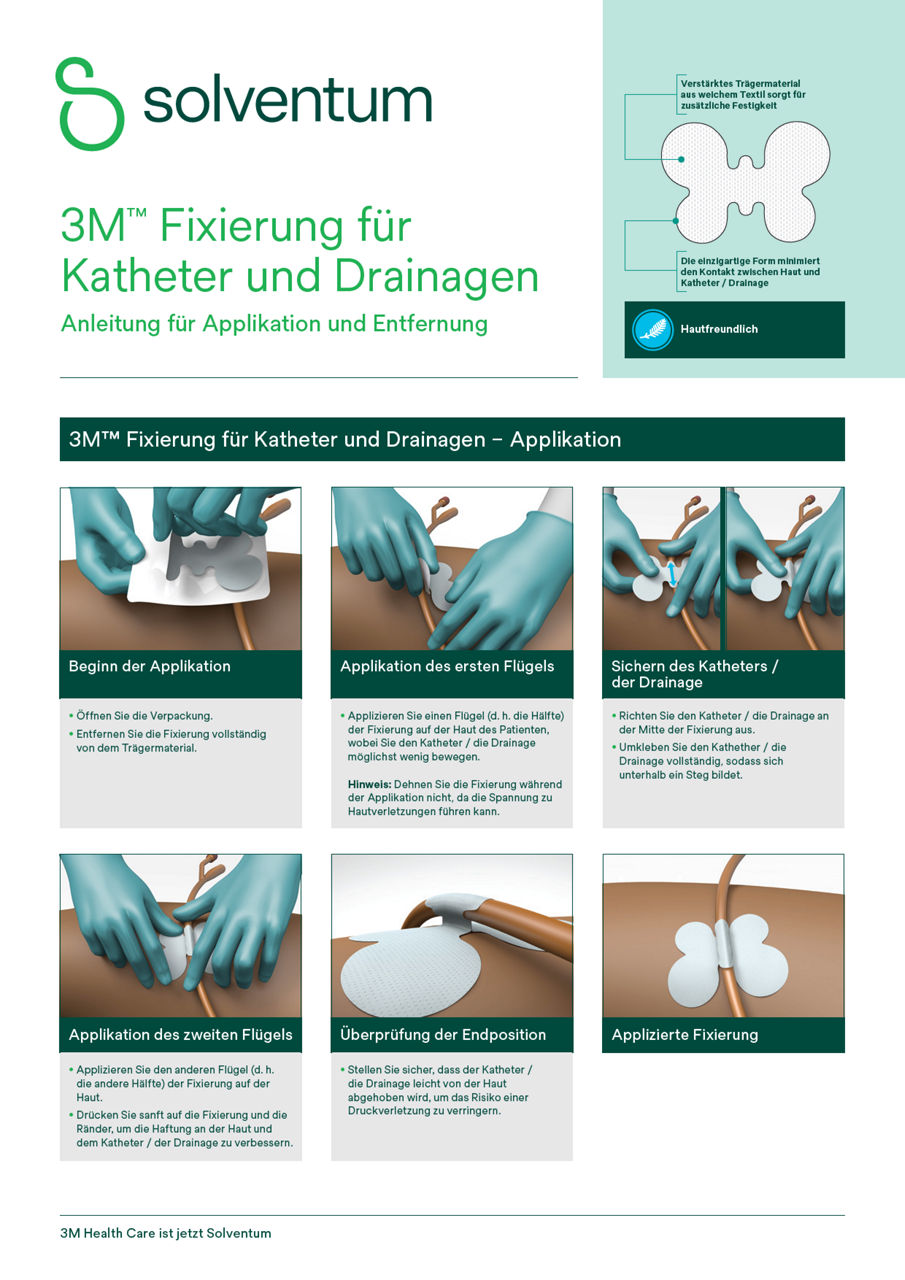 solventum

3M™ Fixierung für Katheter und Drainagen

Anleitung für Applikation und Entfernung

Verstärktes Trägermaterial aus weichem Textil sorgt für zusätzliche Festigkeit

Die einzigartige Form minimiert den Kontakt zwischen Haut und Katheter / Drainage

Hautfreundlich

3M™ Fixierung für Katheter und Drainagen – Applikation

Beginn der Applikation

• Öffnen Sie die Verpackung.
• Entfernen Sie die Fixierung vollständig von dem Trägermaterial.

Applikation des ersten Flügels

• Applizieren Sie einen Flügel (d. h. die Hälfte) der Fixierung auf der Haut des Patienten, wobei Sie den Katheter / die Drainage möglichst wenig bewegen.

Hinweis: Dehnen Sie die Fixierung während der Applikation nicht, da die Spannung zu Hautverletzungen führen kann.

Sichern des Katheters / der Drainage

• Richten Sie den Katheter / die Drainage an der Mitte der Fixierung aus.
• Umkleben Sie den Kathether / die Drainage vollständig, sodass sich unterhalb ein Steg bildet.

Applikation des zweiten Flügels

• Applizieren Sie den anderen Flügel (d. h. die andere Hälfte) der Fixierung auf der Haut.
• Drücken Sie sanft auf die Fixierung und die Ränder, um die Haftung an der Haut und dem Katheter / der Drainage zu verbessern.

Überprüfung der Endposition

• Stellen Sie sicher, dass der Katheter / die Drainage leicht von der Haut abgehoben wird, um das Risiko einer Druckverletzung zu verringern.

Applizierte Fixierung

3M Health Care ist jetzt Solventum