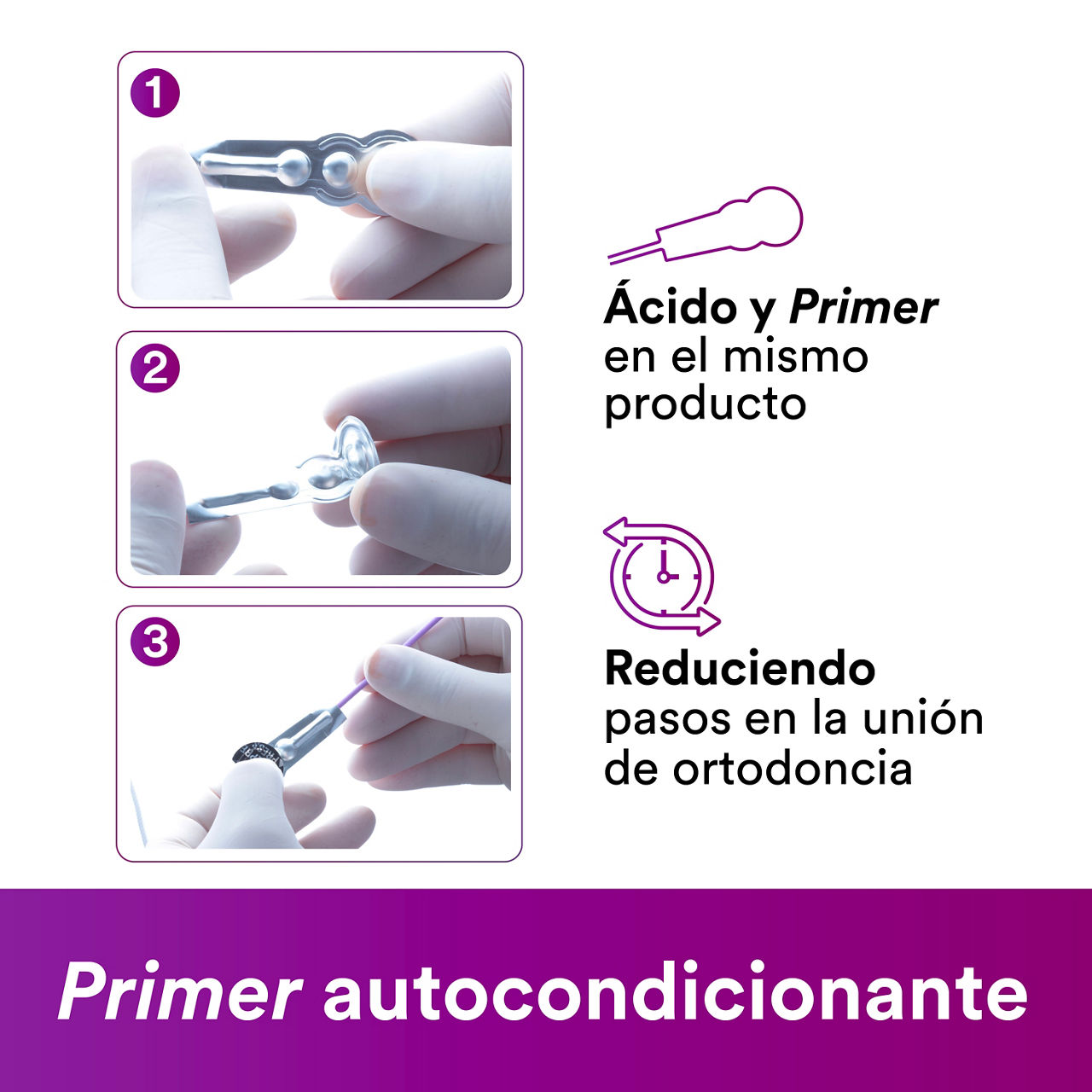 1

2

3

Ácido y Primer en el mismo producto

Reduciendo pasos en la unión de ortodoncia

Primer autocondicionante