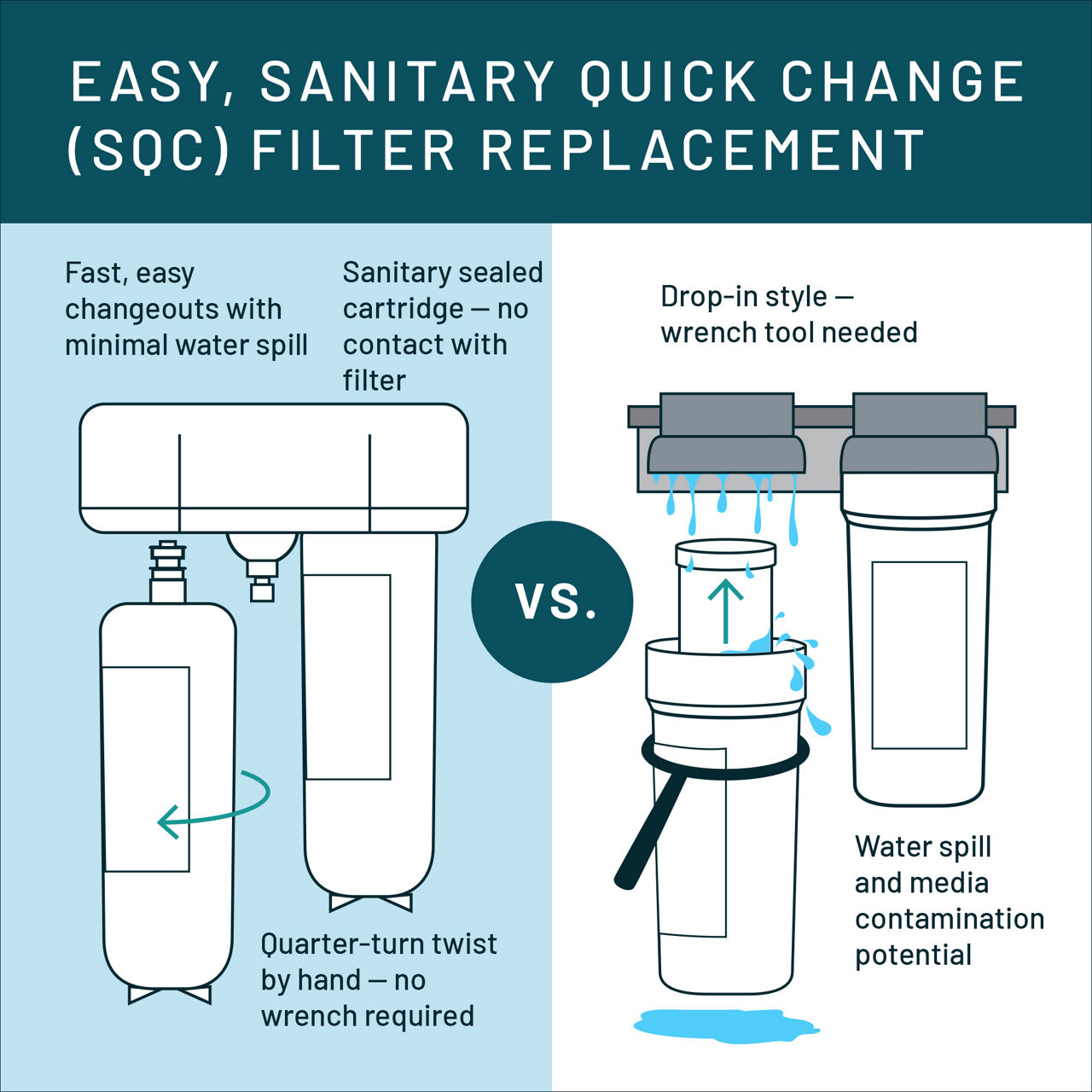 EASY, SANITARY QUICK CHANGE (SQC) FILTER REPLACEMENT

Fast, easy changeouts with minimal water spill

Sanitary sealed cartridge — no contact with filter

Quarter-turn twist by hand — no wrench required

VS.

Drop-in style — wrench tool needed

Water spill and media contamination potential