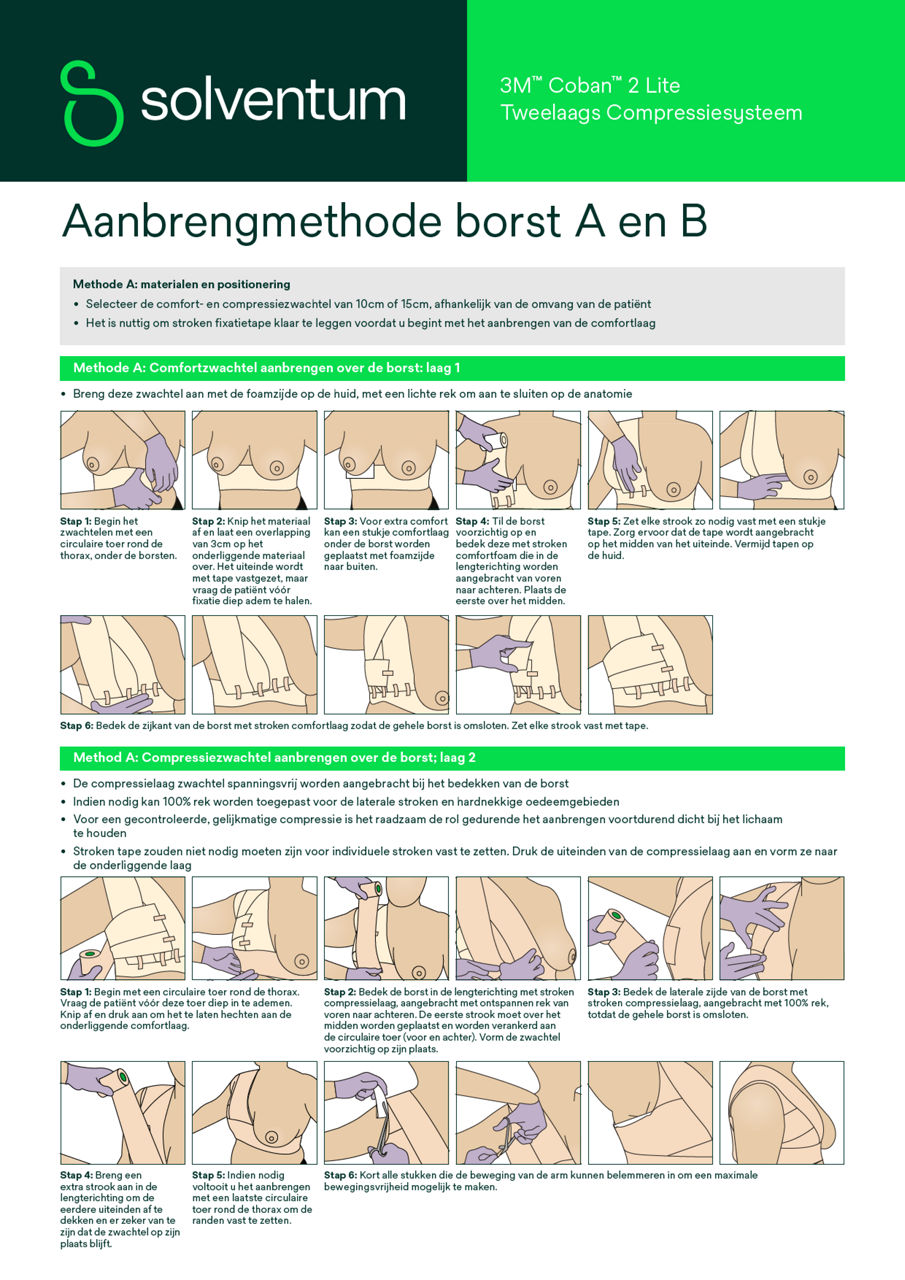 solventum

3M™ Coban™ 2 Lite
Tweelaags Compressiesysteem

Aanbrengmethode borst A en B

Methode A: materialen en positionering
• Selecteer de comfort- en compressiezwachtel van 10cm of 15cm, afhankelijk van de omvang van de patiënt
• Het is nuttig om stroken fixatietape klaar te leggen voordat u begint met het aanbrengen van de comfortlaag

Methode A: Comfortzwachtel aanbrengen over de borst: laag 1
• Breng deze zwachtel aan met de foamzijde op de huid, met een lichte rek om aan te sluiten op de anatomie

Stap 1: Begin het zwachtelen met een circulaire toer rond de thorax, onder de borsten.

Stap 2: Knip het materiaal af en laat een overlapping van 3cm op het onderliggende materiaal over. Het uiteinde wordt met tape vastgezet, maar vraag de patiënt vóór fixatie diep adem te halen.

Stap 3: Voor extra comfort kan een stukje comfortlaag onder de borst worden geplaatst met foamzijde naar buiten.

Stap 4: Til de borst voorzichtig op en bedek deze met stroken comfortfoam die in de lengterichting worden aangebracht van voren naar achteren. Plaats de eerste over het midden.

Stap 5: Zet elke strook zo nodig vast met een stukje tape. Zorg ervoor dat de tape wordt aangebracht op het midden van het uiteinde. Vermijd tapen op de huid.

Stap 6: Bedek de zijkant van de borst met stroken comfortlaag zodat de gehele borst is omsloten. Zet elke strook vast met tape.

Method A: Compressiezwachtel aanbrengen over de borst; laag 2
• De compressielaag zwachtel spanningsvrij worden aangebracht bij het bedekken van de borst
• Indien nodig kan 100% rek worden toegepast voor de laterale stroken en hardnekkige oedeemgebieden
• Voor een gecontroleerde, gelijkmatige compressie is het raadzaam de rol gedurende het aanbrengen voortdurend dicht bij het lichaam te houden
• Stroken tape zouden niet nodig moeten zijn voor individuele stroken vast te zetten. Druk de uiteinden van de compressielaag aan en vorm ze naar de onderliggende laag

Stap 1: Begin met een circulaire toer rond de thorax. Vraag de patiënt vóór deze toer diep in te ademen. Knip af en druk aan om het te laten hechten aan de onderliggende comfortlaag.

Stap 2: Bedek de borst in de lengterichting met stroken compressielaag, aangebracht met ontspannen rek van voren naar achteren. De eerste strook moet over het midden worden geplaatst en worden verankerd aan de circulaire toer (voor en achter). Vorm de zwachtel voorzichtig op zijn plaats.

Stap 3: Bedek de laterale zijde van de borst met stroken compressielaag, aangebracht met 100% rek, totdat de gehele borst is omsloten.

Stap 4: Breng een extra strook aan in de lengterichting om de eerdere uiteinden af te dekken en er zeker van te zijn dat de zwachtel op zijn plaats blijft.

Stap 5: Indien nodig voltooit u het aanbrengen met een laatste circulaire toer rond de thorax om de randen vast te zetten.

Stap 6: Kort alle stukken die de beweging van de arm kunnen belemmeren in om een maximale bewegingsvrijheid mogelijk te maken.