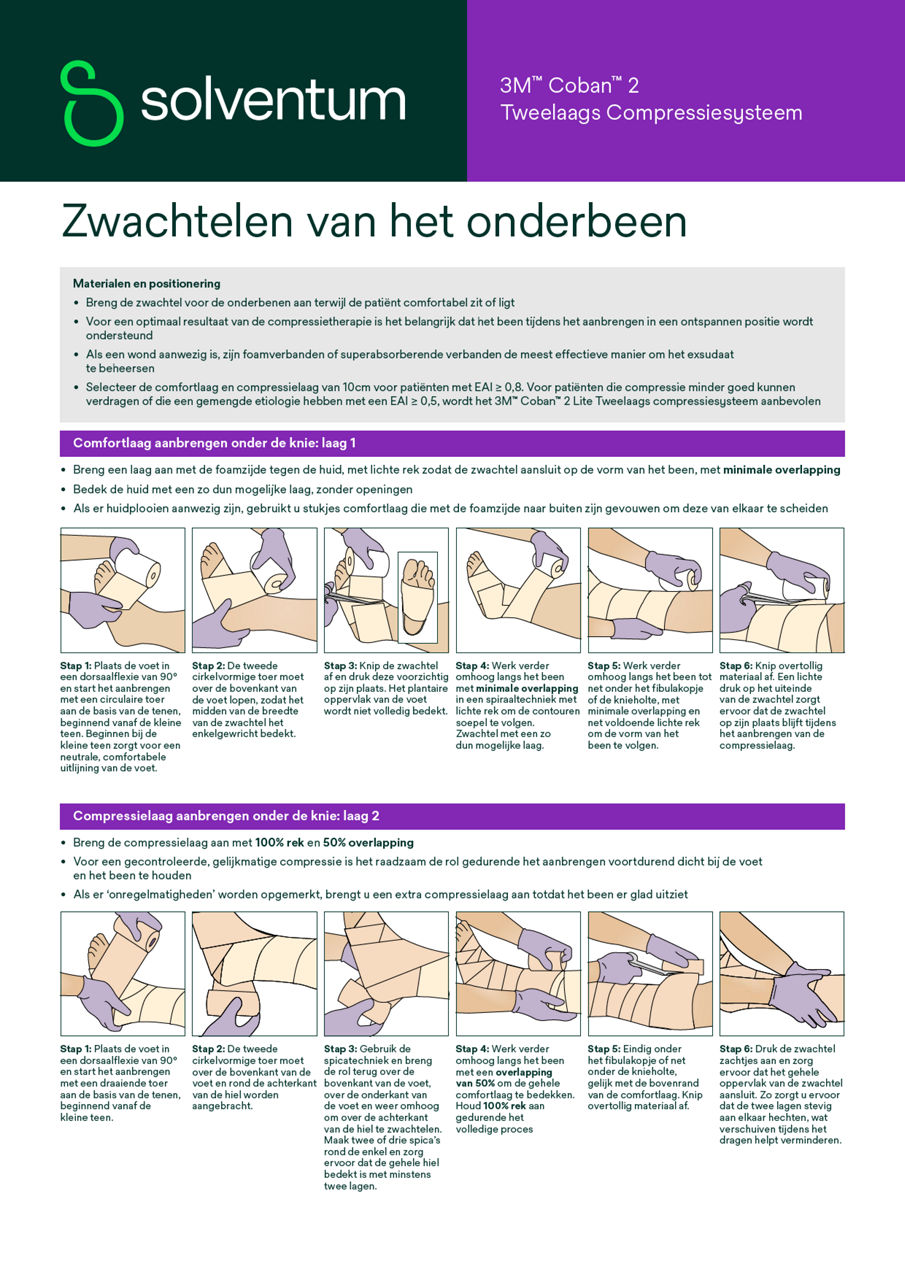 solventum

3M™ Coban™ 2
Tweelaags Compressiesysteem

Zwachtelen van het onderbeen

Materialen en positionering
• Breng de zwachtel voor de onderbenen aan terwijl de patiënt comfortabel zit of ligt
• Voor een optimaal resultaat van de compressietherapie is het belangrijk dat het been tijdens het aanbrengen in een ontspannen positie wordt ondersteund
• Als een wond aanwezig is, zijn foamverbanden of superabsorberende verbanden de meest effectieve manier om het exsudaat te beheersen
• Selecteer de comfortlaag en compressielaag van 10cm voor patiënten met EAI ≥ 0,8. Voor patiënten die compressie minder goed kunnen verdragen of die een gemengde etiologie hebben met een EAI ≥ 0,5, wordt het 3M™ Coban™ 2 Lite Tweelaags compressiesysteem aanbevolen

Comfortlaag aanbrengen onder de knie: laag 1
• Breng een laag aan met de foamzijde tegen de huid, met lichte rek zodat de zwachtel aansluit op de vorm van het been, met minimale overlapping
• Bedek de huid met een zo dun mogelijke laag, zonder openingen
• Als er huidplooien aanwezig zijn, gebruikt u stukjes comfortlaag die met de foamzijde naar buiten zijn gevouwen om deze van elkaar te scheiden

Stap 1: Plaats de voet in een dorsaalflexie van 90° en start het aanbrengen met een circulaire toer aan de basis van de tenen, beginnend vanaf de kleine teen. Beginnen bij de kleine teen zorgt voor een neutrale, comfortabele uitlijning van de voet.

Stap 2: De tweede cirkelvormige toer moet over de bovenkant van de voet lopen, zodat het midden van de breedte van de zwachtel het enkelgewricht bedekt.

Stap 3: Knip de zwachtel af en druk deze voorzichtig op zijn plaats. Het plantaire oppervlak van de voet wordt niet volledig bedekt.

Stap 4: Werk verder omhoog langs het been met minimale overlapping in een spiraaltechniek met lichte rek om de contouren soepel te volgen. Zwachtel met een zo dun mogelijke laag.

Stap 5: Werk verder omhoog langs het been tot net onder het fibulakopje of de knieholte, met minimale overlapping en net voldoende lichte rek om de vorm van het been te volgen.

Stap 6: Knip overtollig materiaal af. Een lichte druk op het uiteinde van de zwachtel zorgt ervoor dat de zwachtel op zijn plaats blijft tijdens het aanbrengen van de compressielaag.

Compressielaag aanbrengen onder de knie: laag 2
• Breng de compressielaag aan met 100% rek en 50% overlapping
• Voor een gecontroleerde, gelijkmatige compressie is het raadzaam de rol gedurende het aanbrengen voortdurend dicht bij de voet en het been te houden
• Als er 'onregelmatigheden' worden opgemerkt, brengt u een extra compressielaag aan totdat het been er glad uitziet

Stap 1: Plaats de voet in een dorsaalflexie van 90° en start het aanbrengen met een draaiende toer aan de basis van de tenen, beginnend vanaf de kleine teen.

Stap 2: De tweede cirkelvormige toer moet over de bovenkant van de voet en rond de achterkant van de hiel worden aangebracht.

Stap 3: Gebruik de spicatechniek en breng de rol terug over de bovenkant van de voet, over de onderkant van de voet en weer omhoog om over de achterkant van de hiel te zwachtelen. Maak twee of drie spica's rond de enkel en zorg ervoor dat de gehele hiel bedekt is met minstens twee lagen.

Stap 4: Werk verder omhoog langs het been met een overlapping van 50% om de gehele comfortlaag te bedekken. Houd 100% rek aan gedurende het volledige proces

Stap 5: Eindig onder het fibulakopje of net onder de knieholte, gelijk met de bovenrand van de comfortlaag. Knip overtollig materiaal af.

Stap 6: Druk de zwachtel zachtjes aan en zorg ervoor dat het gehele oppervlak van de zwachtel aansluit. Zo zorgt u ervoor dat de twee lagen stevig aan elkaar hechten, wat verschuiven tijdens het dragen helpt verminderen.