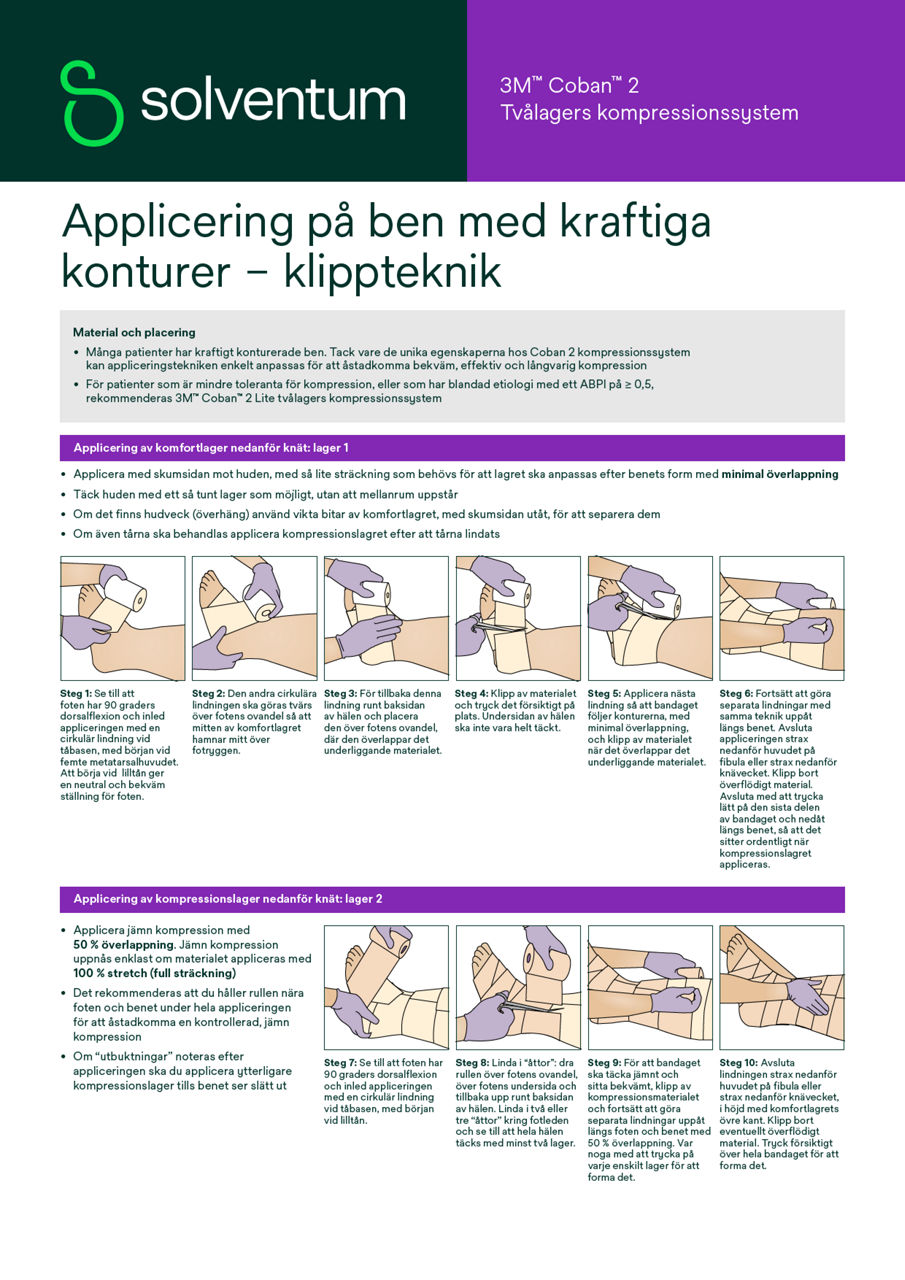 solventum

3M™ Coban™ 2
Tvålagers kompressionssystem

Applicering på ben med kraftiga konturer – klippteknik

Material och placering
• Många patienter har kraftigt konturerade ben. Tack vare de unika egenskaperna hos Coban 2 kompressionssystem kan appliceringstekniken enkelt anpassas för att åstadkomma bekväm, effektiv och långvarig kompression
• För patienter som är mindre toleranta för kompression, eller som har blandad etiologi med ett ABPI på ≥ 0,5, rekommenderas 3M™ Coban™ 2 Lite tvålagers kompressionssystem

Applicering av komfortlager nedanför knät: lager 1
• Applicera med skumsidan mot huden, med så lite sträckning som behövs för att lagret ska anpassas efter benets form med minimal överlappning
• Täck huden med ett så tunt lager som möjligt, utan att mellanrum uppstår
• Om det finns hudveck (överhäng) använd vikta bitar av komfortlagret, med skumsidan utåt, för att separera dem
• Om även tårna ska behandlas applicera kompressionslagret efter att tårna lindats

Steg 1: Se till att foten har 90 graders dorsalflexion och inled appliceringen med en cirkulär lindning vid tåbasen, med början vid femte metatarsalhuvudet. Att börja vid lilltån ger en neutral och bekväm ställning för foten.

Steg 2: Den andra cirkulära lindningen ska göras tvärs över fotens ovandel så att mitten av komfortlagret hamnar mitt över fotryggen.

Steg 3: För tillbaka denna lindning runt baksidan av hälen och placera den över fotens ovandel, där den överlappar det underliggande materialet.

Steg 4: Klipp av materialet och tryck det försiktigt på plats. Undersidan av hälen ska inte vara helt täckt.

Steg 5: Applicera nästa lindning så att bandaget följer konturerna, med minimal överlappning, och klipp av materialet när det överlappar det underliggande materialet.

Steg 6: Fortsätt att göra separata lindningar med samma teknik uppåt längs benet. Avsluta appliceringen strax nedanför huvudet på fibula eller strax nedanför knävecket. Klipp bort överflödigt material. Avsluta med att trycka lätt på den sista delen av bandaget och nedåt längs benet, så att det sitter ordentligt när kompressionslagret appliceras.

Applicering av kompressionslager nedanför knät: lager 2
• Applicera jämn kompression med 50 % överlappning. Jämn kompression uppnås enklast om materialet appliceras med 100 % stretch (full sträckning)
• Det rekommenderas att du håller rullen nära foten och benet under hela appliceringen för att åstadkomma en kontrollerad, jämn kompression
• Om "utbuktningar" noteras efter appliceringen ska du applicera ytterligare kompressionslager tills benet ser slätt ut

Steg 7: Se till att foten har 90 graders dorsalflexion och inled appliceringen med en cirkulär lindning vid tåbasen, med början vid lilltån.

Steg 8: Linda i "åttor": dra rullen över fotens ovandel, över fotens undersida och tillbaka upp runt baksidan av hälen. Linda i två eller tre "åttor" kring fotleden och se till att hela hälen täcks med minst två lager.

Steg 9: För att bandaget ska täcka jämnt och sitta bekvämt, klipp av kompressionsmaterialet och fortsätt att göra separata lindningar uppåt längs foten och benet med 50 % överlappning. Var noga med att trycka på varje enskilt lager för att forma det.

Steg 10: Avsluta lindningen strax nedanför huvudet på fibula eller strax nedanför knävecket, i höjd med komfortlagrets övre kant. Klipp bort eventuellt överflödigt material. Tryck försiktigt över hela bandaget för att forma det.