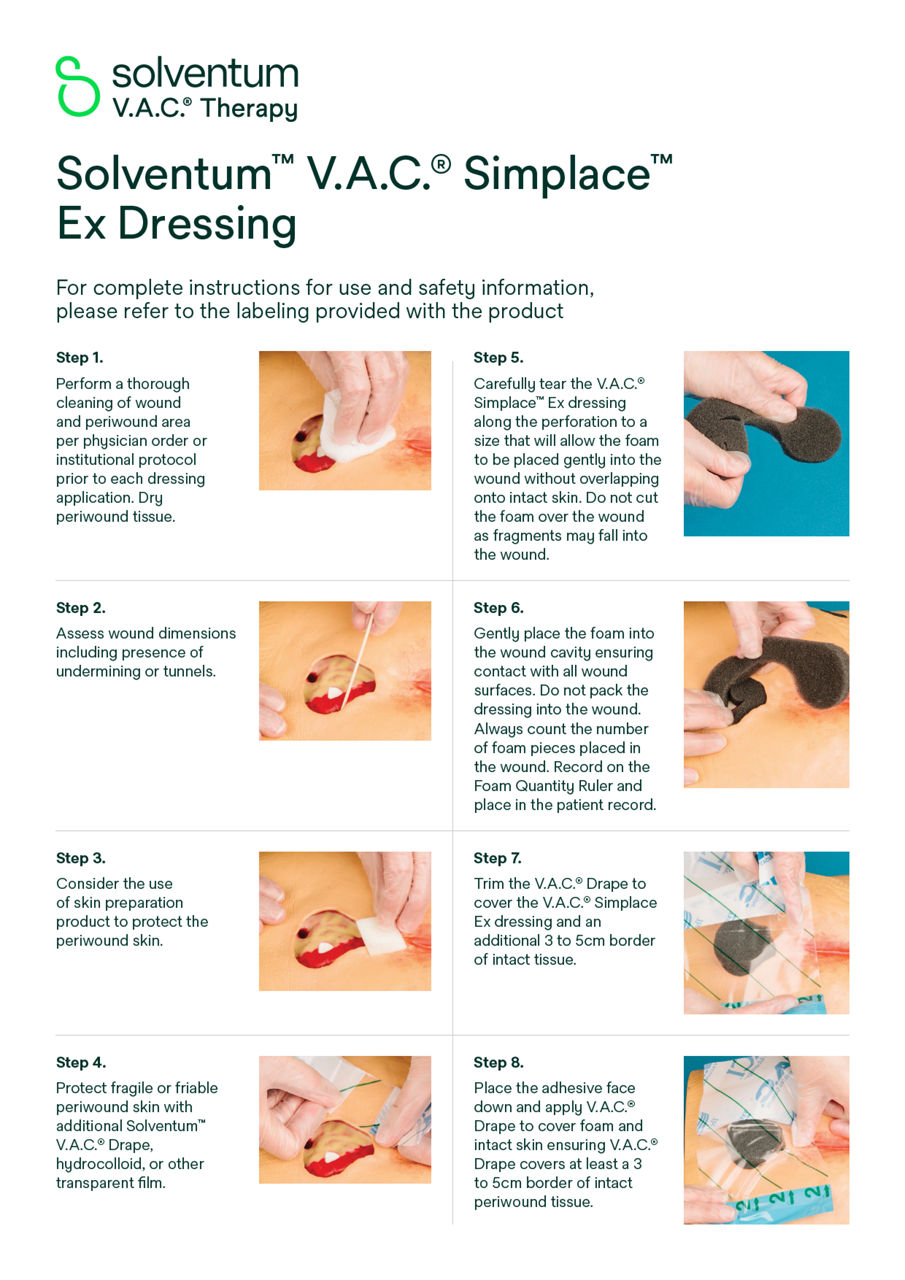 solventum
V.A.C.® Therapy

Solventum™ V.A.C.® Simplace™ Ex Dressing

For complete instructions for use and safety information, please refer to the labeling provided with the product

Step 1.
Perform a thorough cleaning of wound and periwound area per physician order or institutional protocol prior to each dressing application. Dry periwound tissue.

Step 2.
Assess wound dimensions including presence of undermining or tunnels.

Step 3.
Consider the use of skin preparation product to protect the periwound skin.

Step 4.
Protect fragile or friable periwound skin with additional Solventum™ V.A.C.® Drape, hydrocolloid, or other transparent film.

Step 5.
Carefully tear the V.A.C.® Simplace™ Ex dressing along the perforation to a size that will allow the foam to be placed gently into the wound without overlapping onto intact skin. Do not cut the foam over the wound as fragments may fall into the wound.

Step 6.
Gently place the foam into the wound cavity ensuring contact with all wound surfaces. Do not pack the dressing into the wound. Always count the number of foam pieces placed in the wound. Record on the Foam Quantity Ruler and place in the patient record.

Step 7.
Trim the V.A.C.® Drape to cover the V.A.C.® Simplace Ex dressing and an additional 3 to 5cm border of intact tissue.

Step 8.
Place the adhesive face down and apply V.A.C.® Drape to cover foam and intact skin ensuring V.A.C.® Drape covers at least a 3 to 5cm border of intact periwound tissue.