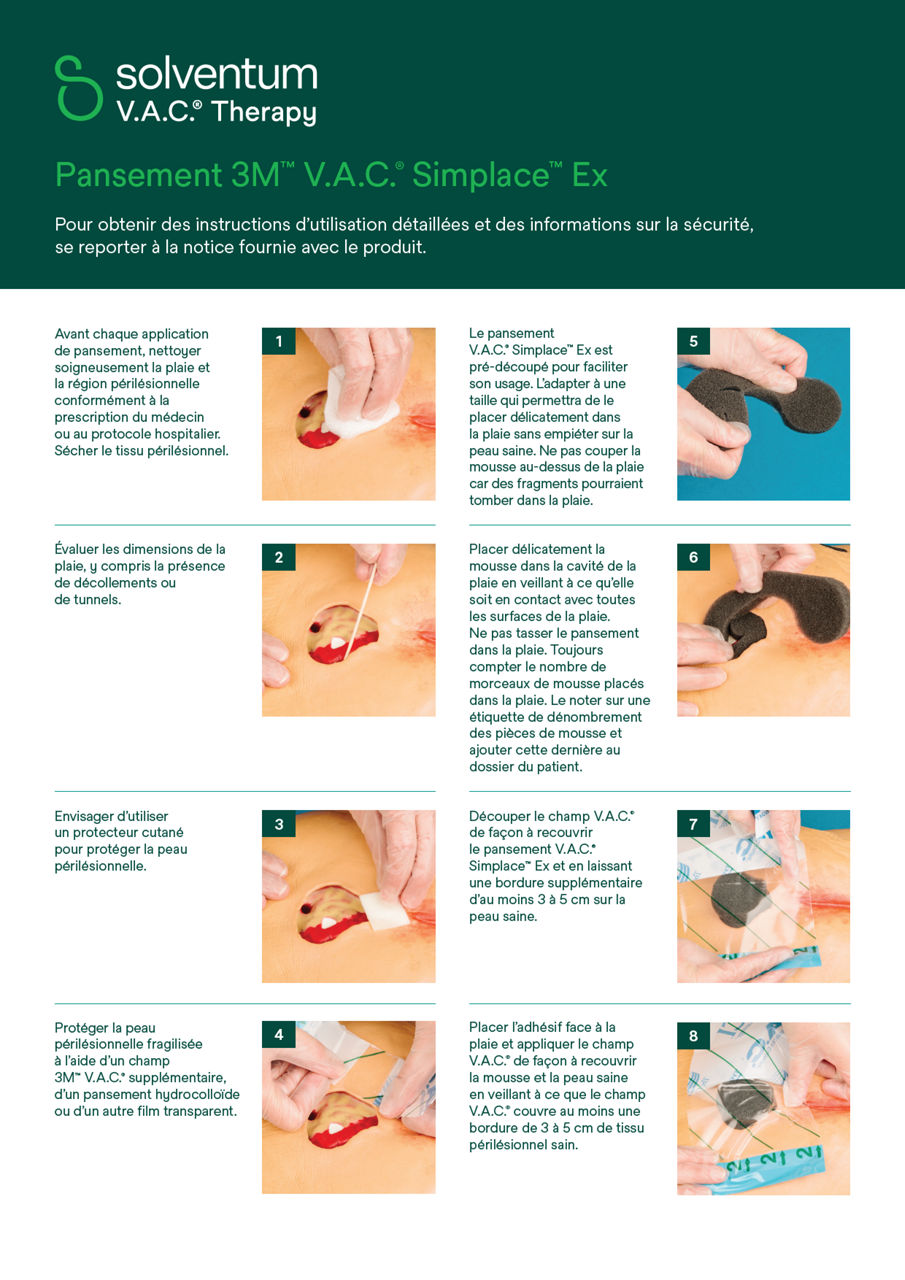 solventum
V.A.C.® Therapy

Pansement 3M™ V.A.C.® Simplace™ Ex

Pour obtenir des instructions d'utilisation détaillées et des informations sur la sécurité, se reporter à la notice fournie avec le produit.

Avant chaque application de pansement, nettoyer soigneusement la plaie et la région périlésionnelle conformément à la prescription du médecin ou au protocole hospitalier. Sécher le tissu périlésionnel.

1

Évaluer les dimensions de la plaie, y compris la présence de décollements ou de tunnels.

2

Envisager d'utiliser un protecteur cutané pour protéger la peau périlésionnelle.

3

Protéger la peau périlésionnelle fragilisée à l'aide d'un champ 3M™ V.A.C.® supplémentaire, d'un pansement hydrocolloïde ou d'un autre film transparent.

4

Le pansement V.A.C.® Simplace™ Ex est pré-découpé pour faciliter son usage. L'adapter à une taille qui permettra de le placer délicatement dans la plaie sans empiéter sur la peau saine. Ne pas couper la mousse au-dessus de la plaie car des fragments pourraient tomber dans la plaie.

5

Placer délicatement la mousse dans la cavité de la plaie en veillant à ce qu'elle soit en contact avec toutes les surfaces de la plaie. Ne pas tasser le pansement dans la plaie. Toujours compter le nombre de morceaux de mousse placés dans la plaie. Le noter sur une étiquette de dénombrement des pièces de mousse et ajouter cette dernière au dossier du patient.

6

Découper le champ V.A.C.® de façon à recouvrir le pansement V.A.C.® Simplace™ Ex et en laissant une bordure supplémentaire d'au moins 3 à 5 cm sur la peau saine.

7

Placer l'adhésif face à la plaie et appliquer le champ V.A.C.® de façon à recouvrir la mousse et la peau saine en veillant à ce que le champ V.A.C.® couvre au moins une bordure de 3 à 5 cm de tissu périlésionnel sain.

8