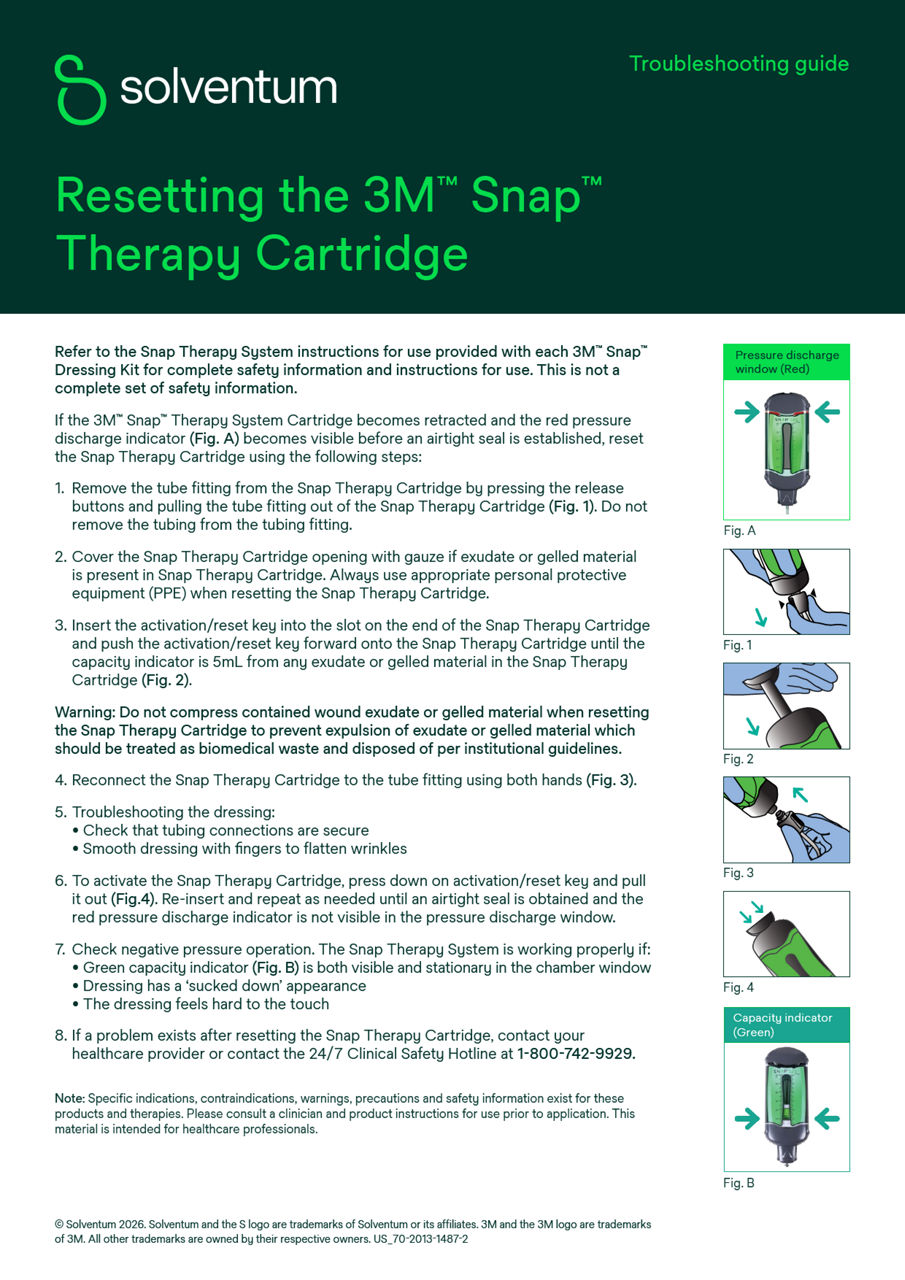 solventum

Troubleshooting guide

Resetting the 3M™ Snap™ Therapy Cartridge

Refer to the Snap Therapy System instructions for use provided with each 3M™ Snap™ Dressing Kit for complete safety information and instructions for use. This is not a complete set of safety information.

If the 3M™ Snap™ Therapy System Cartridge becomes retracted and the red pressure discharge indicator (Fig. A) becomes visible before an airtight seal is established, reset the Snap Therapy Cartridge using the following steps:

1. Remove the tube fitting from the Snap Therapy Cartridge by pressing the release buttons and pulling the tube fitting out of the Snap Therapy Cartridge (Fig. 1). Do not remove the tubing from the tubing fitting.

2. Cover the Snap Therapy Cartridge opening with gauze if exudate or gelled material is present in Snap Therapy Cartridge. Always use appropriate personal protective equipment (PPE) when resetting the Snap Therapy Cartridge.

3. Insert the activation/reset key into the slot on the end of the Snap Therapy Cartridge and push the activation/reset key forward onto the Snap Therapy Cartridge until the capacity indicator is 5mL from any exudate or gelled material in the Snap Therapy Cartridge (Fig. 2).

Warning: Do not compress contained wound exudate or gelled material when resetting the Snap Therapy Cartridge to prevent expulsion of exudate or gelled material which should be treated as biomedical waste and disposed of per institutional guidelines.

4. Reconnect the Snap Therapy Cartridge to the tube fitting using both hands (Fig. 3).

5. Troubleshooting the dressing:
• Check that tubing connections are secure
• Smooth dressing with fingers to flatten wrinkles

6. To activate the Snap Therapy Cartridge, press down on activation/reset key and pull it out (Fig.4). Re-insert and repeat as needed until an airtight seal is obtained and the red pressure discharge indicator is not visible in the pressure discharge window.

7. Check negative pressure operation. The Snap Therapy System is working properly if:
• Green capacity indicator (Fig. B) is both visible and stationary in the chamber window
• Dressing has a 'sucked down' appearance
• The dressing feels hard to the touch

8. If a problem exists after resetting the Snap Therapy Cartridge, contact your healthcare provider or contact the 24/7 Clinical Safety Hotline at 1-800-742-9929.

Note: Specific indications, contraindications, warnings, precautions and safety information exist for these products and therapies. Please consult a clinician and product instructions for use prior to application. This material is intended for healthcare professionals.

Pressure discharge window (Red)

Fig. A

Fig. 1

Fig. 2

Fig. 3

Fig. 4

Capacity indicator (Green)

Fig. B

© Solventum 2026. Solventum and the S logo are trademarks of Solventum or its affiliates. 3M and the 3M logo are trademarks of 3M. All other trademarks are owned by their respective owners. US_70-2013-1487-2