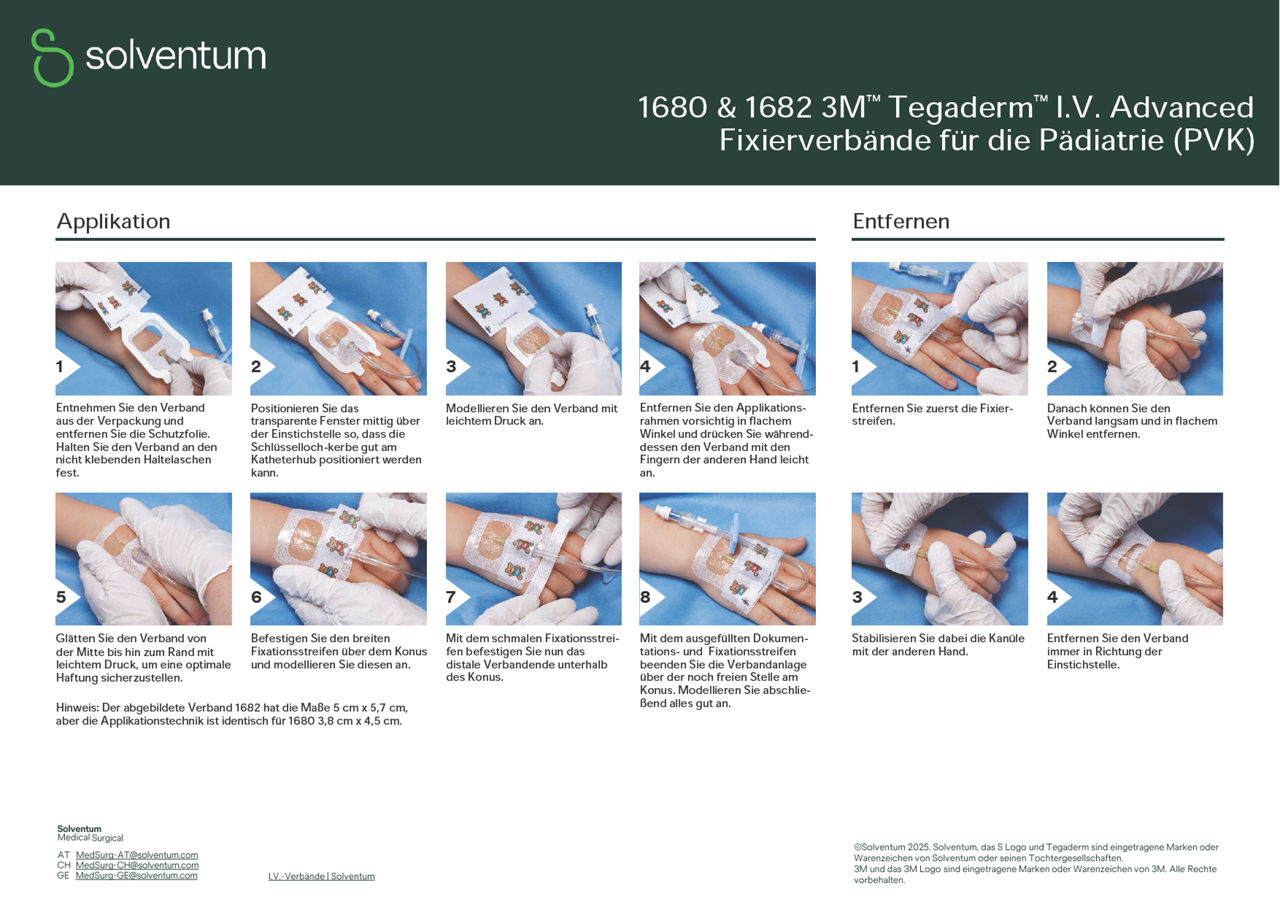 solventum

1680 & 1682 3M™ Tegaderm™ I.V. Advanced Fixierverbände für die Pädiatrie (PVK)

Applikation

1
Entnehmen Sie den Verband aus der Verpackung und entfernen Sie die Schutzfolie. Halten Sie den Verband an den nicht klebenden Haltelaschen fest.

2
Positionieren Sie das transparente Fenster mittig über der Einstichstelle so, dass die Schlüsselloch-kerbe gut am Katheterhub positioniert werden kann.

3
Modellieren Sie den Verband mit leichtem Druck an.

4
Entfernen Sie den Applikationsrahmen vorsichtig in flachem Winkel und drücken Sie währenddessen den Verband mit den Fingern der anderen Hand leicht an.

5
Glätten Sie den Verband von der Mitte bis hin zum Rand mit leichtem Druck, um eine optimale Haftung sicherzustellen.

6
Befestigen Sie den breiten Fixationsstreifen über dem Konus und modellieren Sie diesen an.

7
Mit dem schmalen Fixationsstreifen befestigen Sie nun das distale Verbandende unterhalb des Konus.

8
Mit dem ausgefüllten Dokumentations- und Fixationsstreifen beenden Sie die Verbandanlage über der noch freien Stelle am Konus. Modellieren Sie abschließend alles gut an.

Hinweis: Der abgebildete Verband 1682 hat die Maße 5 cm x 5,7 cm, aber die Applikationstechnik ist identisch für 1680 3,8 cm x 4,5 cm.

Entfernen

1
Entfernen Sie zuerst die Fixierstreifen.

2
Danach können Sie den Verband langsam und in flachem Winkel entfernen.

3
Stabilisieren Sie dabei die Kanüle mit der anderen Hand.

4
Entfernen Sie den Verband immer in Richtung der Einstichstelle.

Solventum
Medical Surgical

AT MedSurg-AT@solventum.com
CH MedSurg-CH@solventum.com
GE MedSurg-GE@solventum.com

I.V.-Verbände | Solventum

©Solventum 2025. Solventum, das S Logo und Tegaderm sind eingetragene Marken oder Warenzeichen von Solventum oder seinen Tochtergesellschaften.
3M und das 3M Logo sind eingetragene Marken oder Warenzeichen von 3M. Alle Rechte vorbehalten.