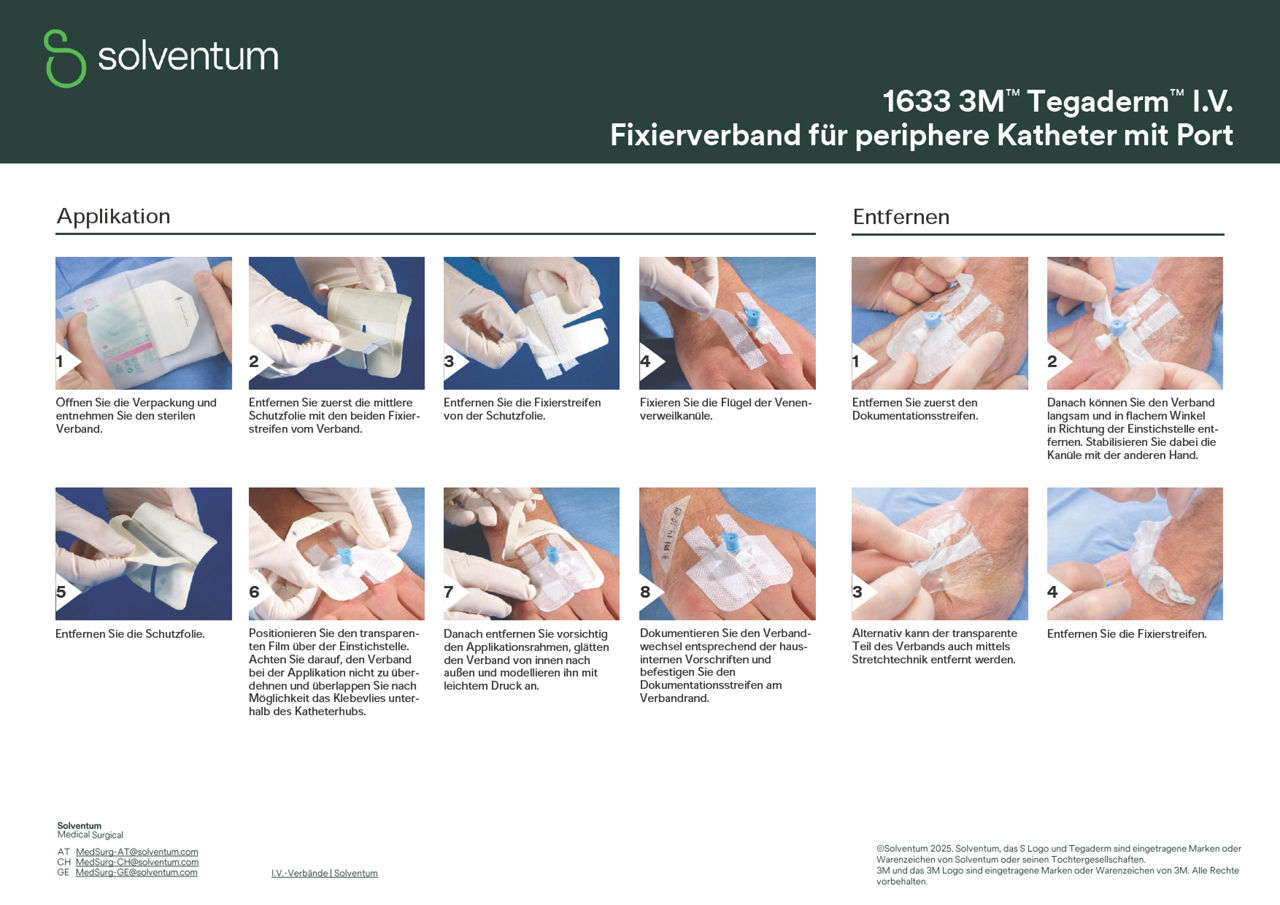 solventum

1633 3M™ Tegaderm™ I.V.
Fixierverband für periphere Katheter mit Port

Applikation

1
Öffnen Sie die Verpackung und entnehmen Sie den sterilen Verband.

2
Entfernen Sie zuerst die mittlere Schutzfolie mit den beiden Fixierstreifen vom Verband.

3
Entfernen Sie die Fixierstreifen von der Schutzfolie.

4
Fixieren Sie die Flügel der Venenverweilkanüle.

5
Entfernen Sie die Schutzfolie.

6
Positionieren Sie den transparenten Film über der Einstichstelle. Achten Sie darauf, den Verband bei der Applikation nicht zu überdehnen und überlappen Sie nach Möglichkeit das Klebevlies unterhalb des Katheterhubs.

7
Danach entfernen Sie vorsichtig den Applikationsrahmen, glätten den Verband von innen nach außen und modellieren ihn mit leichtem Druck an.

8
Dokumentieren Sie den Verbandwechsel entsprechend der hausinternen Vorschriften und befestigen Sie den Dokumentationsstreifen am Verbandrand.

Entfernen

1
Entfernen Sie zuerst den Dokumentationsstreifen.

2
Danach können Sie den Verband langsam und in flachem Winkel in Richtung der Einstichstelle entfernen. Stabilisieren Sie dabei die Kanüle mit der anderen Hand.

3
Alternativ kann der transparente Teil des Verbands auch mittels Stretchtechnik entfernt werden.

4
Entfernen Sie die Fixierstreifen.

Solventum
Medical Surgical

AT MedSurg-AT@solventum.com
CH MedSurg-CH@solventum.com
GE MedSurg-GE@solventum.com

I.V.-Verbände | Solventum

©Solventum 2025. Solventum, das S Logo und Tegaderm sind eingetragene Marken oder Warenzeichen von Solventum oder seinen Tochtergesellschaften.
3M und das 3M Logo sind eingetragene Marken oder Warenzeichen von 3M. Alle Rechte vorbehalten.