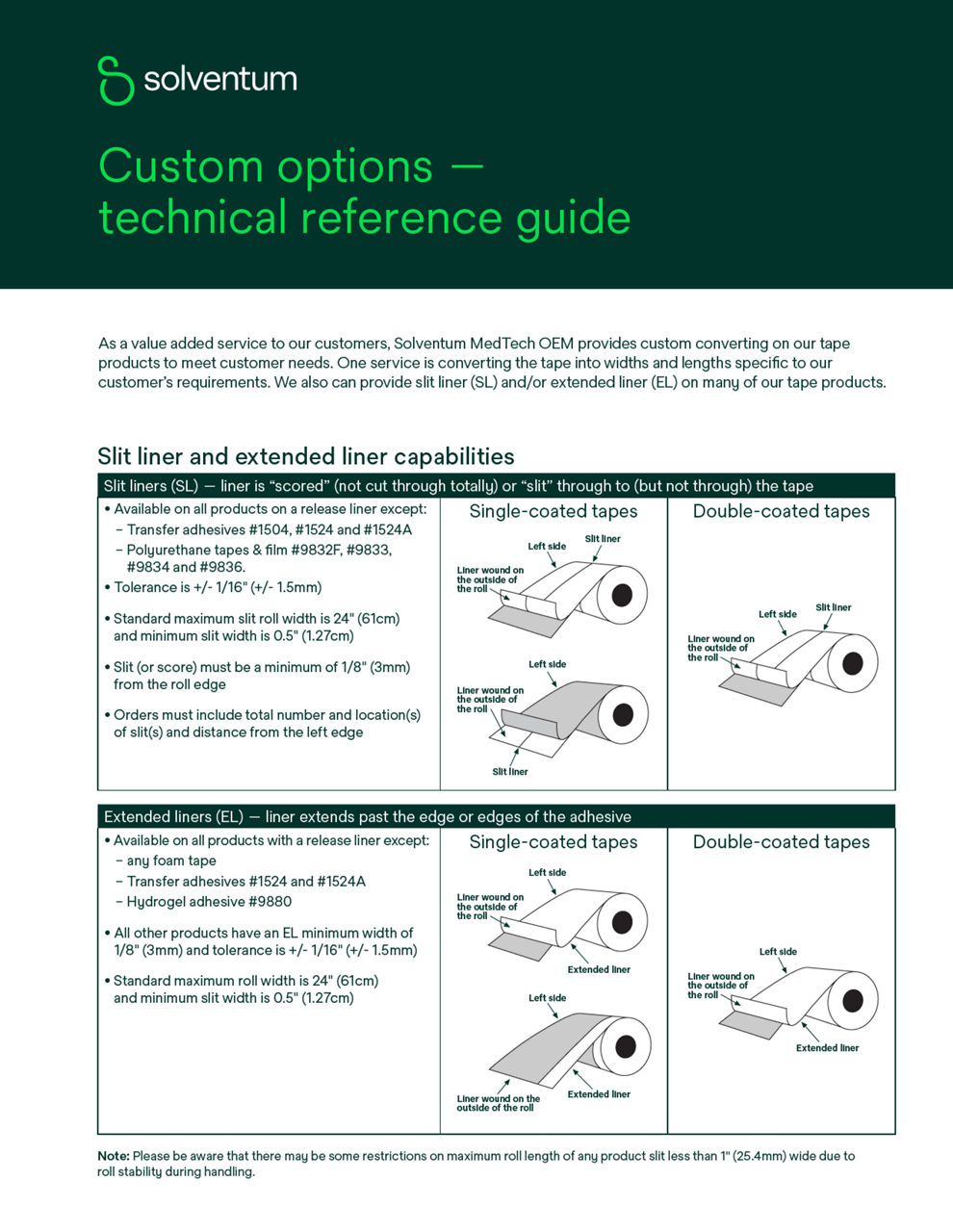 solventum

Custom options — technical reference guide

As a value added service to our customers, Solventum MedTech OEM provides custom converting on our tape products to meet customer needs. One service is converting the tape into widths and lengths specific to our customer's requirements. We also can provide slit liner (SL) and/or extended liner (EL) on many of our tape products.

Slit liner and extended liner capabilities

Slit liners (SL) — liner is "scored" (not cut through totally) or "slit" through to (but not through) the tape

• Available on all products on a release liner except:
– Transfer adhesives #1504, #1524 and #1524A
– Polyurethane tapes & film #9832F, #9833, #9834 and #9836.
• Tolerance is +/- 1/16" (+/- 1.5mm)
• Standard maximum slit roll width is 24" (61cm) and minimum slit width is 0.5" (1.27cm)
• Slit (or score) must be a minimum of 1/8" (3mm) from the roll edge
• Orders must include total number and location(s) of slit(s) and distance from the left edge

Single-coated tapes
Left side
Slit liner
Liner wound on the outside of the roll
Left side
Liner wound on the outside of the roll
Slit liner

Double-coated tapes
Left side
Slit liner
Liner wound on the outside of the roll

Extended liners (EL) — liner extends past the edge or edges of the adhesive

• Available on all products with a release liner except:
– any foam tape
– Transfer adhesives #1524 and #1524A
– Hydrogel adhesive #9880
• All other products have an EL minimum width of 1/8" (3mm) and tolerance is +/- 1/16" (+/- 1.5mm)
• Standard maximum roll width is 24" (61cm) and minimum slit width is 0.5" (1.27cm)

Single-coated tapes
Left side
Liner wound on the outside of the roll
Extended liner
Left side
Liner wound on the outside of the roll
Extended liner

Double-coated tapes
Left side
Liner wound on the outside of the roll
Extended liner

Note: Please be aware that there may be some restrictions on maximum roll length of any product slit less than 1" (25.4mm) wide due to roll stability during handling.