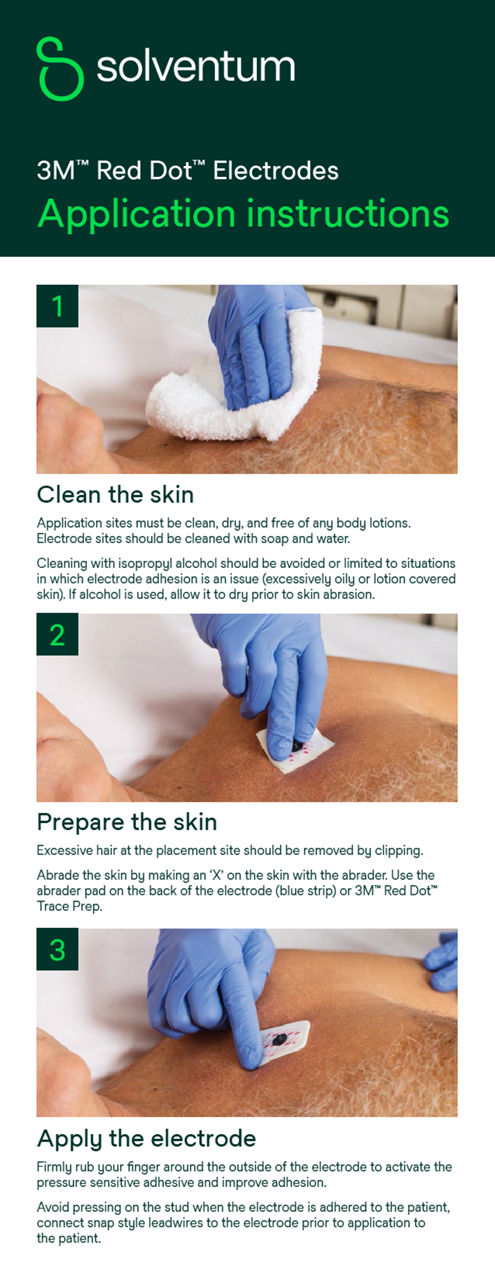 solventum

3M™ Red Dot™ Electrodes
Application instructions

1

Clean the skin

Application sites must be clean, dry, and free of any body lotions. Electrode sites should be cleaned with soap and water.

Cleaning with isopropyl alcohol should be avoided or limited to situations in which electrode adhesion is an issue (excessively oily or lotion covered skin). If alcohol is used, allow it to dry prior to skin abrasion.

2

Prepare the skin

Excessive hair at the placement site should be removed by clipping.

Abrade the skin by making an 'X' on the skin with the abrader. Use the abrader pad on the back of the electrode (blue strip) or 3M™ Red Dot™ Trace Prep.

3

Apply the electrode

Firmly rub your finger around the outside of the electrode to activate the pressure sensitive adhesive and improve adhesion.

Avoid pressing on the stud when the electrode is adhered to the patient, connect snap style leadwires to the electrode prior to application to the patient.