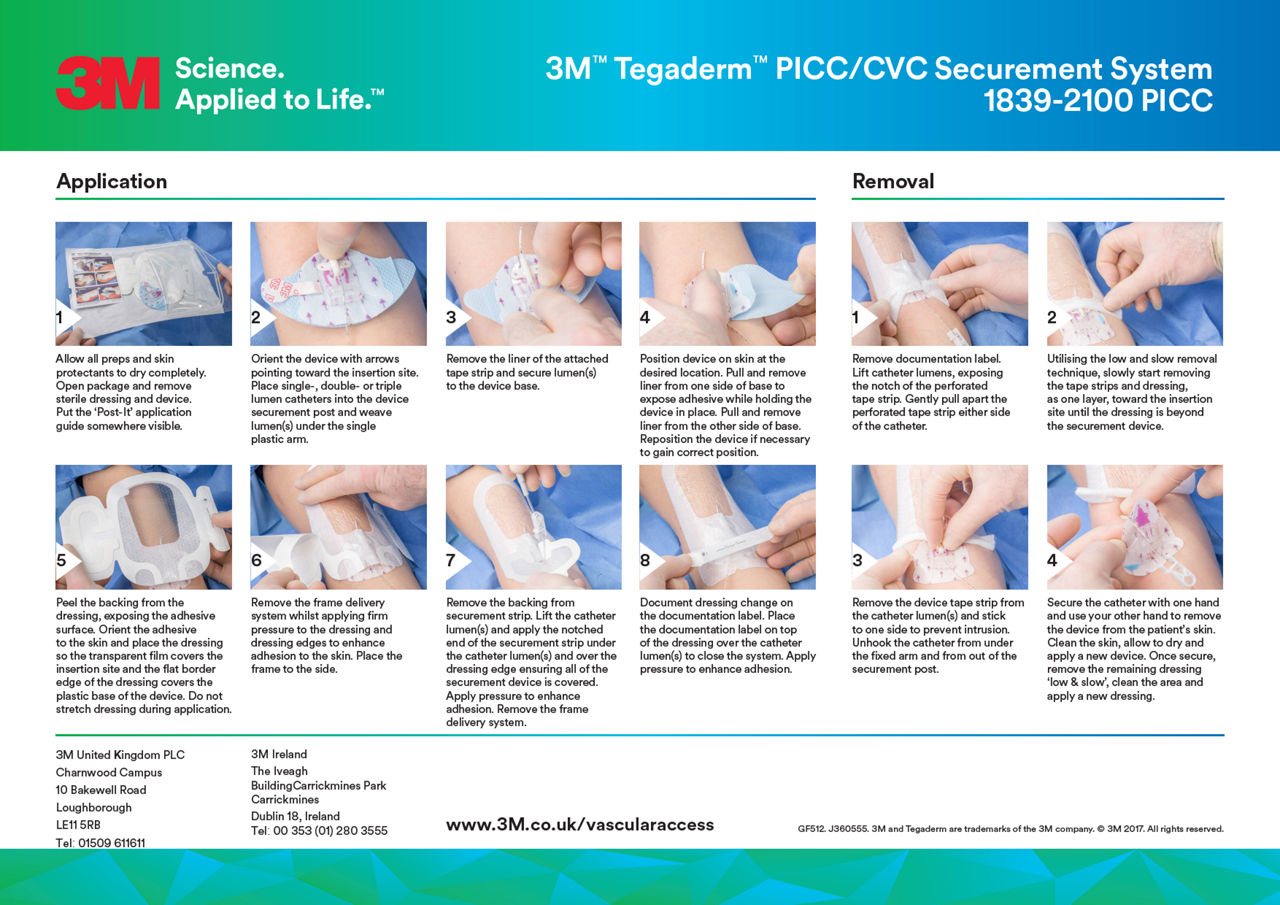 3M Science. Applied to Life.™

3M™ Tegaderm™ PICC/CVC Securement System
1839-2100 PICC

Application

1
Allow all preps and skin protectants to dry completely. Open package and remove sterile dressing and device. Put the 'Post-It' application guide somewhere visible.

2
Orient the device with arrows pointing toward the insertion site. Place single-, double- or triple lumen catheters into the device securement post and weave lumen(s) under the single plastic arm.

3
Remove the liner of the attached tape strip and secure lumen(s) to the device base.

4
Position device on skin at the desired location. Pull and remove liner from one side of base to expose adhesive while holding the device in place. Pull and remove liner from the other side of base. Reposition the device if necessary to gain correct position.

5
Peel the backing from the dressing, exposing the adhesive surface. Orient the adhesive to the skin and place the dressing so the transparent film covers the insertion site and the flat border edge of the dressing covers the plastic base of the device. Do not stretch dressing during application.

6
Remove the frame delivery system whilst applying firm pressure to the dressing and dressing edges to enhance adhesion to the skin. Place the frame to the side.

7
Remove the backing from securement strip. Lift the catheter lumen(s) and apply the notched end of the securement strip under the catheter lumen(s) and over the dressing edge ensuring all of the securement device is covered. Apply pressure to enhance adhesion. Remove the frame delivery system.

8
Document dressing change on the documentation label. Place the documentation label on top of the dressing over the catheter lumen(s) to close the system. Apply pressure to enhance adhesion.

Removal

1
Remove documentation label. Lift catheter lumens, exposing the notch of the perforated tape strip. Gently pull apart the perforated tape strip either side of the catheter.

2
Utilising the low and slow removal technique, slowly start removing the tape strips and dressing, as one layer, toward the insertion site until the dressing is beyond the securement device.

3
Remove the device tape strip from the catheter lumen(s) and stick to one side to prevent intrusion. Unhook the catheter from under the fixed arm and from out of the securement post.

4
Secure the catheter with one hand and use your other hand to remove the device from the patient's skin. Clean the skin, allow to dry and apply a new device. Once secure, remove the remaining dressing 'low & slow', clean the area and apply a new dressing.

3M United Kingdom PLC
Charnwood Campus
10 Bakewell Road
Loughborough
LE11 5RB
Tel: 01509 611611

3M Ireland
The Iveagh
BuildingCarrickmines Park
Carrickmines
Dublin 18, Ireland
Tel: 00 353 (01) 280 3555

www.3M.co.uk/vascularaccess

GF512. J360555. 3M and Tegaderm are trademarks of the 3M company. © 3M 2017. All rights reserved.